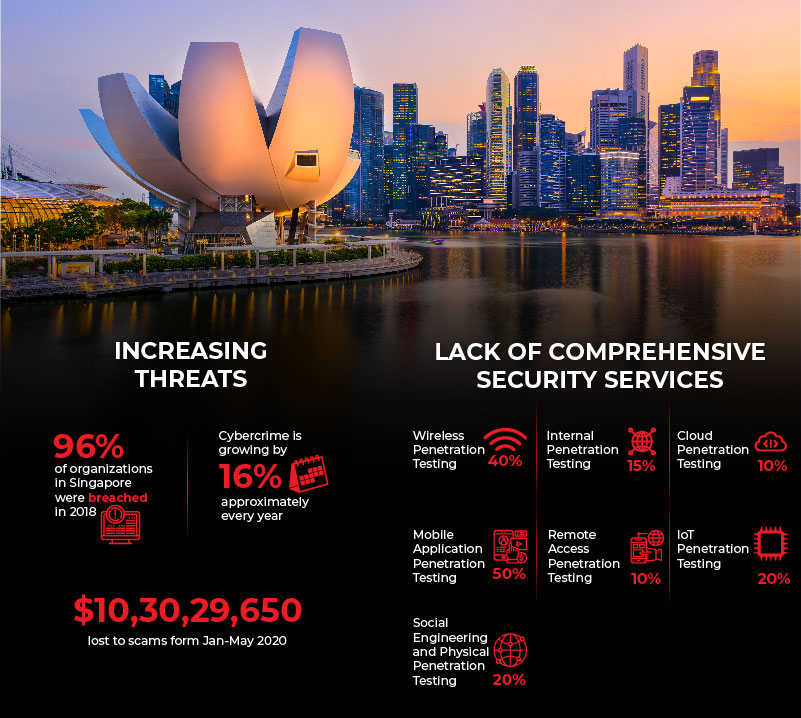 INCREASING THREATS

96%
of organizations in Singapore were breached in 2018

Cybercrime is growing by
16%
approximately every year

$10,30,29,650
lost to scams form Jan-May 2020

LACK OF COMPREHENSIVE SECURITY SERVICES

Wireless Penetration Testing 40%

Internal Penetration Testing 15%

Cloud Penetration Testing 10%

Mobile Application Penetration Testing 50%

Remote Access Penetration Testing 10%

IoT Penetration Testing 20%

Social Engineering and Physical Penetration Testing 20%